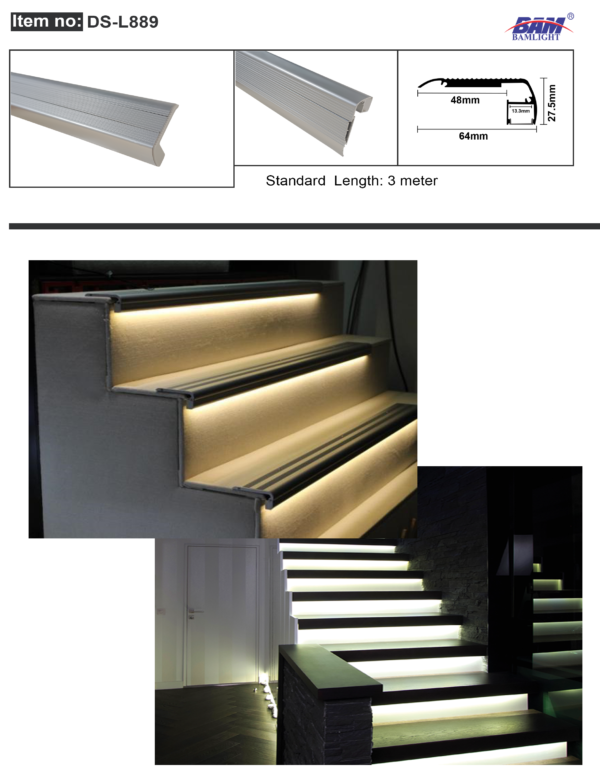 Item no: DS-L889

BAM®
BAMLIGHT

48mm

13.3mm

27.5mm

64mm

Standard Length: 3 meter